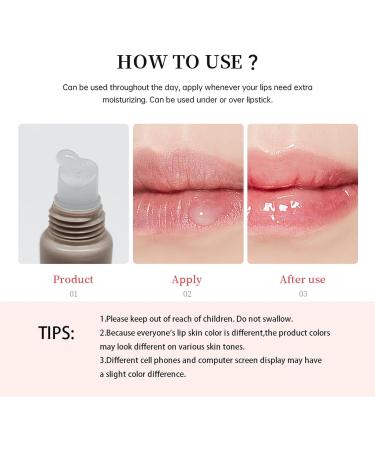 HOW TO USE ?

Can be used throughout the day, apply whenever your lips need extra moisturizing. Can be used under or over lipstick.

Product
01

Apply
02

After use
03

TIPS:

1.Please keep out of reach of children. Do not swallow.
2.Because everyone's lip skin color is different,the product colors may look different on various skin tones.
3.Different cell phones and computer screen display may have a slight color difference.