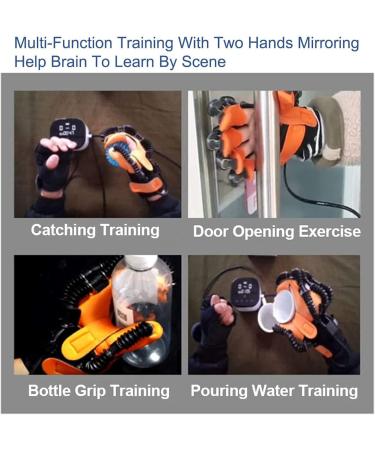 Multi-Function Training With Two Hands Mirroring Help Brain To Learn By Scene

Catching Training

Door Opening Exercise

Bottle Grip Training

Pouring Water Training