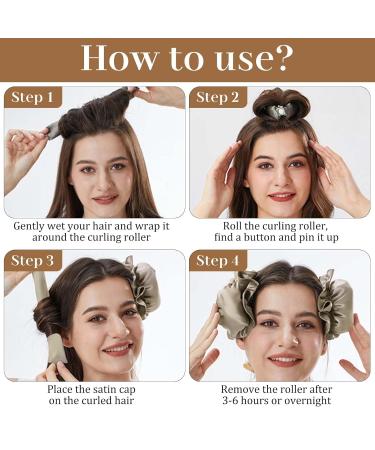 How to use?

Step 1

Gently wet your hair and wrap it around the curling roller

Step 2

Roll the curling roller, find a button and pin it up

Step 3

Place the satin cap on the curled hair

Step 4

Remove the roller after 3-6 hours or overnight