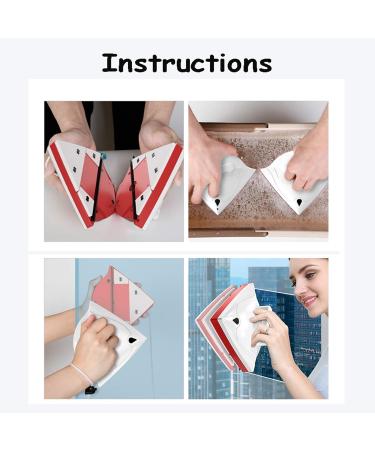 Instructions