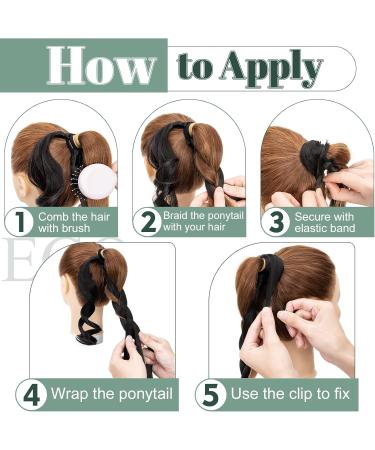 How to Apply

1 Comb the hair with brush

2 Braid the ponytail with your hair

3 Secure with elastic band

4 Wrap the ponytail

5 Use the clip to fix