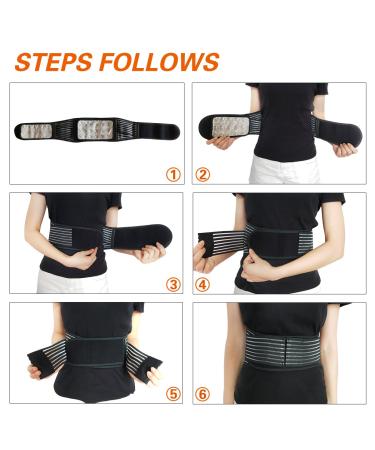 STEPS FOLLOWS

①

②

③

④

⑤

⑥