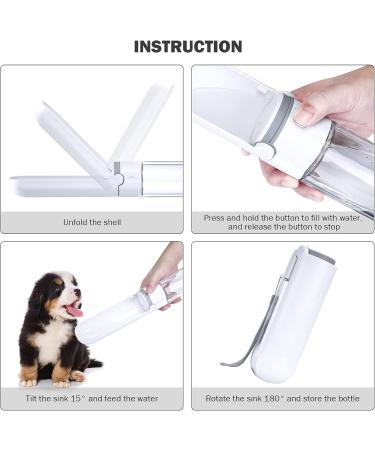 INSTRUCTION

Unfold the shell

Press and hold the button to fill with water, and release the button to stop

Tilt the sink 15° and feed the water

Rotate the sink 180° and store the bottle