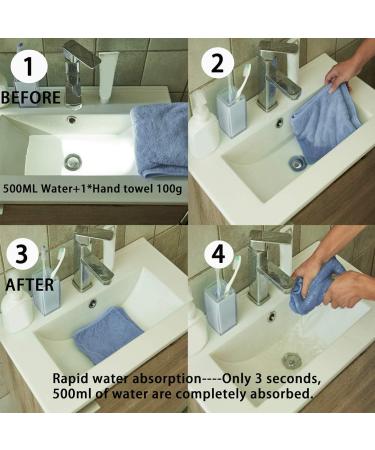 1
BEFORE
500ML Water+1*Hand towel 100g

2

3
AFTER

4

Rapid water absorption----Only 3 seconds, 500ml of water are completely absorbed.