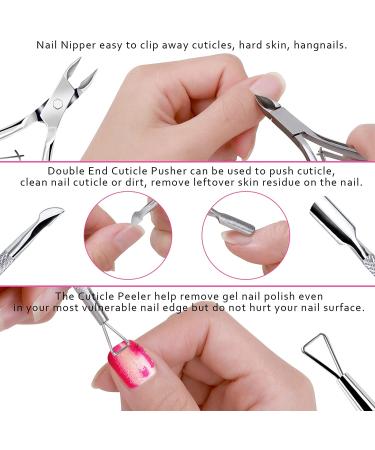 Nail Nipper easy to clip away cuticles, hard skin, hangnails.

Double End Cuticle Pusher can be used to push cuticle, clean nail cuticle or dirt, remove leftover skin residue on the nail.

The Cuticle Peeler help remove gel nail polish even in your most vulnerable nail edge but do not hurt your nail surface.