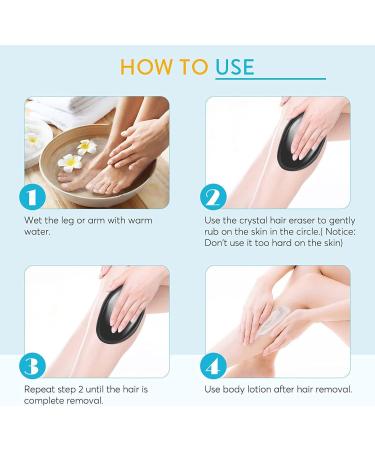 HOW TO USE

1

Wet the leg or arm with warm water.

2

Use the crystal hair eraser to gently rub on the skin in the circle.( Notice: Don't use it too hard on the skin)

3

Repeat step 2 until the hair is complete removal.

4

Use body lotion after hair removal.