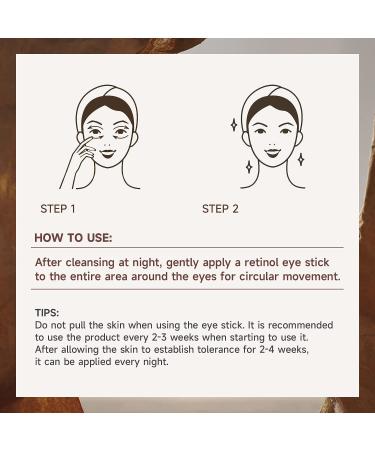 STEP 1

STEP 2

HOW TO USE:

After cleansing at night, gently apply a retinol eye stick to the entire area around the eyes for circular movement.

TIPS:
Do not pull the skin when using the eye stick. It is recommended to use the product every 2-3 weeks when starting to use it. After allowing the skin to establish tolerance for 2-4 weeks, it can be applied every night.