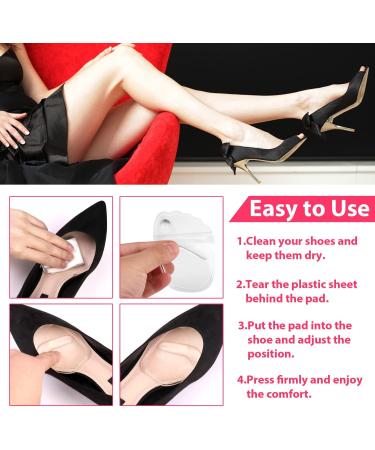 Easy to Use

1.Clean your shoes and keep them dry.

2.Tear the plastic sheet behind the pad.

3.Put the pad into the shoe and adjust the position.

4.Press firmly and enjoy the comfort.