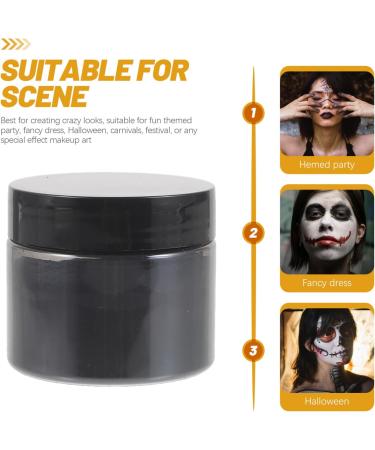 SUITABLE FOR SCENE

Best for creating crazy looks, suitable for fun themed party, fancy dress, Halloween, carnivals, festival, or any special effect makeup art

1

Hemed party

2

Fancy dress

3

Halloween