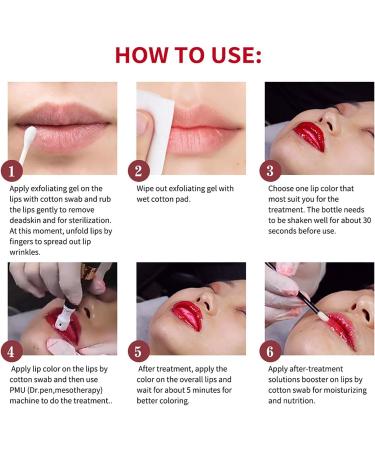 HOW TO USE:

1
Apply exfoliating gel on the lips with cotton swab and rub the lips gently to remove deadskin and for sterilization. At this moment, unfold lips by fingers to spread out lip wrinkles.

2
Wipe out exfoliating gel with wet cotton pad.

3
Choose one lip color that most suit you for the treatment. The bottle needs to be shaken well for about 30 seconds before use.

4
Apply lip color on the lips by cotton swab and then use PMU (Dr.pen,mesotherapy) machine to do the treatment..

5
After treatment, apply the color on the overall lips and wait for about 5 minutes for better coloring.

6
Apply after-treatment solutions booster on lips by cotton swab for moisturizing and nutrition.