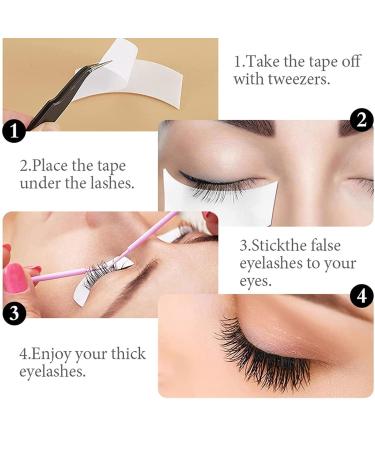 1

1.Take the tape off with tweezers.

2

2.Place the tape under the lashes.

3

3.Stickthe false eyelashes to your eyes.

4

4.Enjoy your thick eyelashes.