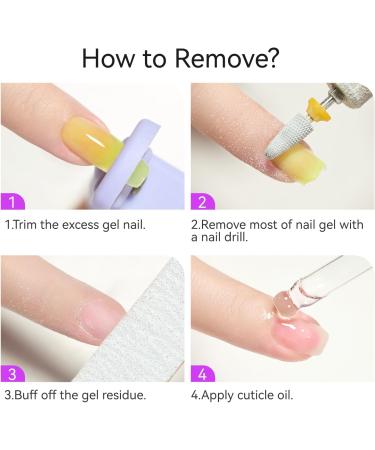 How to Remove?

1

1.Trim the excess gel nail.

2

2.Remove most of nail gel with a nail drill.

3

3.Buff off the gel residue.

4

4.Apply cuticle oil.