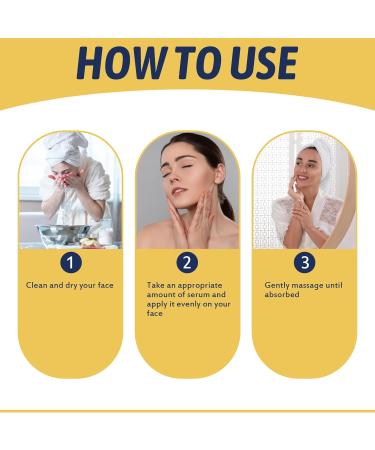 HOW TO USE

1

Clean and dry your face

2

Take an appropriate amount of serum and apply it evenly on your face

3

Gently massage until absorbed