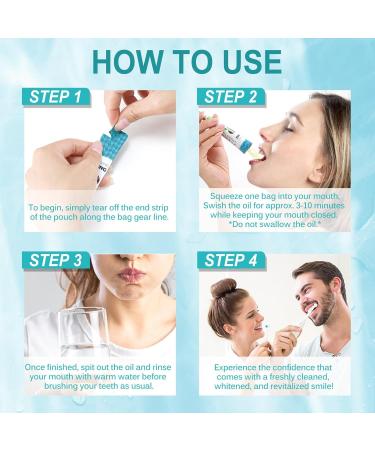 HOW TO USE

STEP 1

To begin, simply tear off the end strip of the pouch along the bag gear line.

STEP 2

Squeeze one bag into your mouth. Swish the oil for approx. 3-10 minutes while keeping your mouth closed. *Do not swallow the oil.*

STEP 3

Once finished, spit out the oil and rinse your mouth with warm water before brushing your teeth as usual.

STEP 4

Experience the confidence that comes with a freshly cleaned, whitened, and revitalized smile!