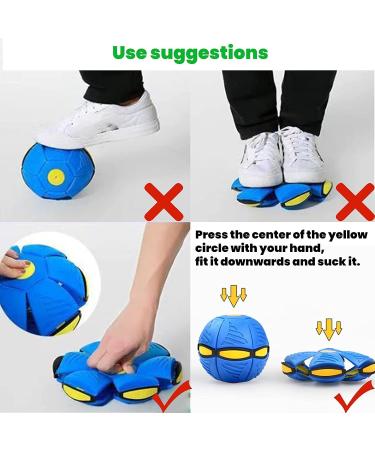 Use suggestions

Press the center of the yellow circle with your hand, fit it downwards and suck it.