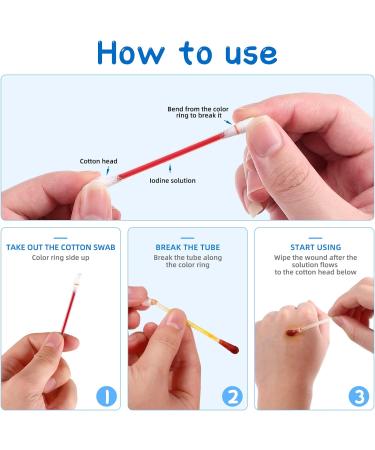 How to use

Bend from the color ring to break it

Cotton head

Iodine solution

TAKE OUT THE COTTON SWAB
Color ring side up

1

BREAK THE TUBE
Break the tube along the color ring

2

START USING
Wipe the wound after the solution flows to the cotton head below

3