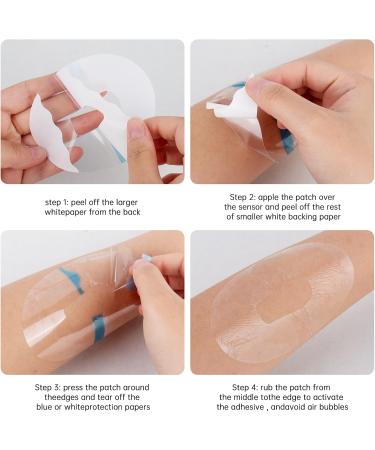 step 1: peel off the larger whitepaper from the back

Step 2: apple the patch over the sensor and peel off the rest of smaller white backing paper

Step 3: press the patch around theedges and tear off the blue or whiteprotection papers

Step 4: rub the patch from the middle tothe edge to activate the adhesive , andavoid air bubbles