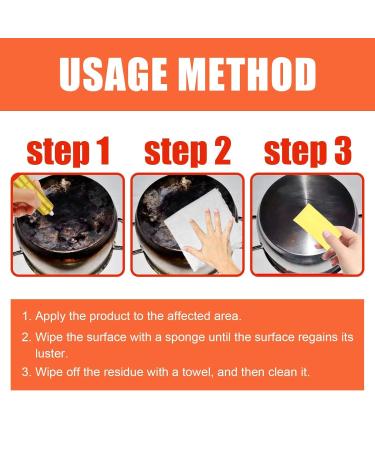 USAGE METHOD

step 1 step 2 step 3

1. Apply the product to the affected area.

2. Wipe the surface with a sponge until the surface regains its luster.

3. Wipe off the residue with a towel, and then clean it.