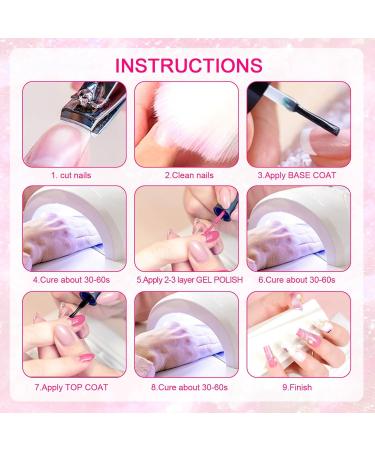 INSTRUCTIONS

1. cut nails

2.Clean nails

3.Apply BASE COAT

4.Cure about 30-60s

5.Apply 2-3 layer GEL POLISH

6.Cure about 30-60s

7.Apply TOP COAT

8.Cure about 30-60s

9.Finish