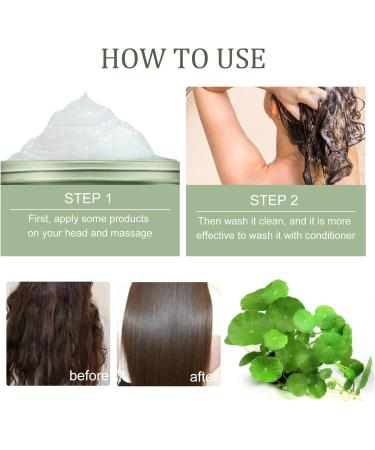 HOW TO USE

STEP 1

First, apply some products on your head and massage

STEP 2

Then wash it clean, and it is more effective to wash it with conditioner

before

after