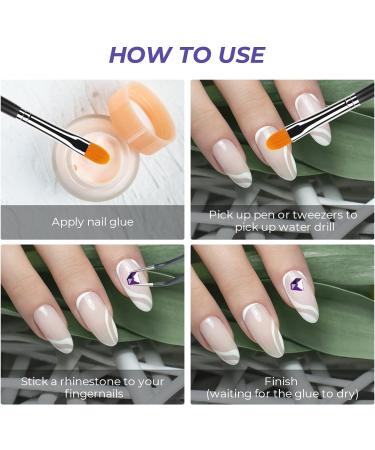 HOW TO USE

Apply nail glue

Pick up pen or tweezers to pick up water drill

Stick a rhinestone to your fingernails

Finish
(waiting for the glue to dry)