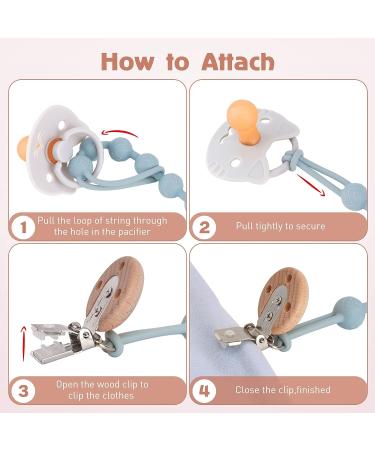 How to Attach

1 Pull the loop of string through the hole in the pacifier

2 Pull tightly to secure

3 Open the wood clip to clip the clothes

4 Close the clip,finished