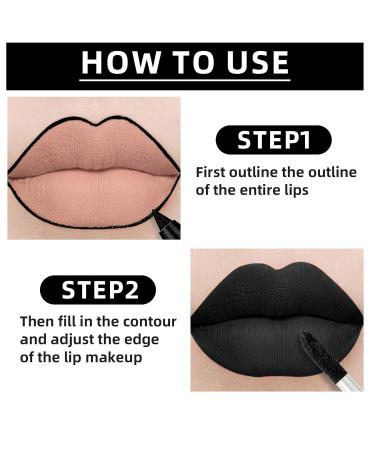 HOW TO USE

STEP1

First outline the outline of the entire lips

STEP2

Then fill in the contour and adjust the edge of the lip makeup