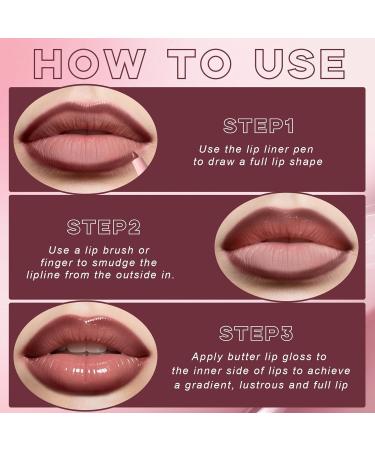 HOW TO USE

STEP1

Use the lip liner pen to draw a full lip shape

STEP2

Use a lip brush or finger to smudge the lipline from the outside in.

STEP3

Apply butter lip gloss to the inner side of lips to achieve a gradient, lustrous and full lip