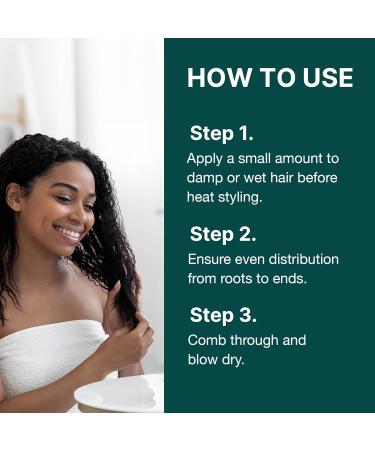 HOW TO USE

Step 1.
Apply a small amount to damp or wet hair before heat styling.

Step 2.
Ensure even distribution from roots to ends.

Step 3.
Comb through and blow dry.