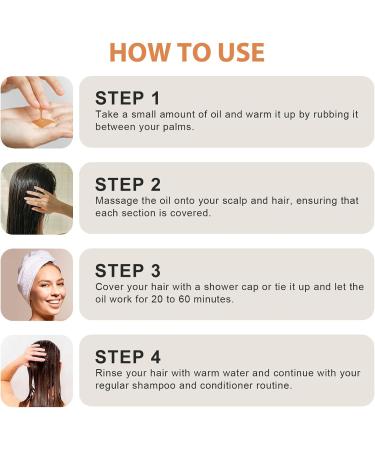 HOW TO USE

STEP 1
Take a small amount of oil and warm it up by rubbing it between your palms.

STEP 2
Massage the oil onto your scalp and hair, ensuring that each section is covered.

STEP 3
Cover your hair with a shower cap or tie it up and let the oil work for 20 to 60 minutes.

STEP 4
Rinse your hair with warm water and continue with your regular shampoo and conditioner routine.