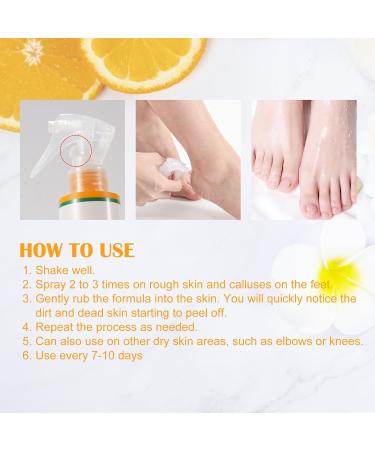 HOW TO USE

1. Shake well.
2. Spray 2 to 3 times on rough skin and calluses on the feet.
3. Gently rub the formula into the skin. You will quickly notice the dirt and dead skin starting to peel off.
4. Repeat the process as needed.
5. Can also use on other dry skin areas, such as elbows or knees.
6. Use every 7-10 days