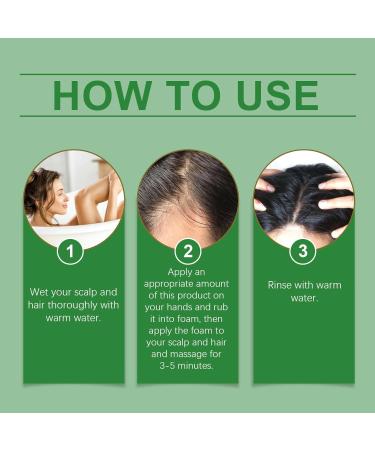 HOW TO USE

1

Wet your scalp and hair thoroughly with warm water.

2

Apply an appropriate amount of this product on your hands and rub it into foam, then apply the foam to your scalp and hair and massage for 3-5 minutes.

3

Rinse with warm water.