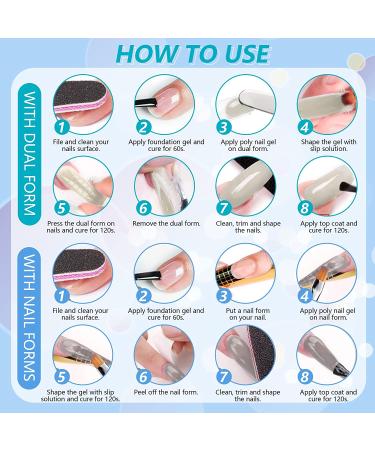 HOW TO USE

WITH DUAL FORM

1
File and clean your nails surface.

2
Apply foundation gel and cure for 60s.

3
Apply poly nail gel on dual form.

4
Shape the gel with slip solution.

5
Press the dual form on nails and cure for 120s.

6
Remove the dual form.

7
Clean, trim and shape the nails.

8
Apply top coat and cure for 120s.

WITH NAIL FORMS

1
File and clean your nails surface.

2
Apply foundation gel and cure for 60s.

3
Put a nail form on your nail.

4
Apply poly nail gel on nail form.

5
Shape the gel with slip solution and cure for 120s.

6
Peel off the nail form.

7
Clean, trim and shape the nails.

8
Apply top coat and cure for 120s.