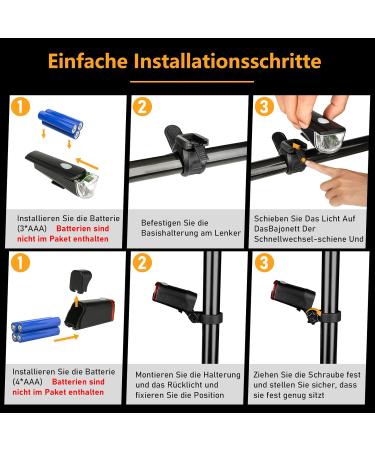 Einfache Installationsschritte

1

Installieren Sie die Batterie (3*AAA) Batterien sind nicht im Paket enthalten

2

Befestigen Sie die Basishalterung am Lenker

3

Schieben Sie Das Licht Auf DasBajonett Der Schnellwechsel-schiene Und

1

Installieren Sie die Batterie (4*AAA) Batterien sind nicht im Paket enthalten

2

Montieren Sie die Halterung und das Rücklicht und fixieren Sie die Position

3

Ziehen Sie die Schraube fest und stellen Sie sicher, dass sie fest genug sitzt