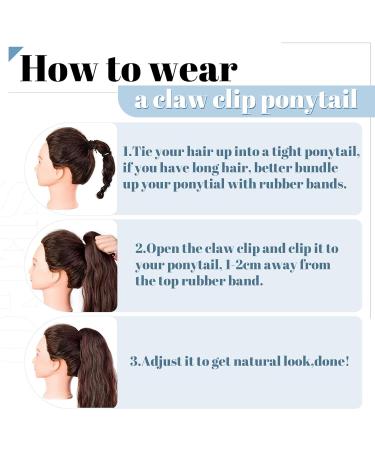 How to wear
a claw clip ponytail

1.Tie your hair up into a tight ponytail, if you have long hair, better bundle up your ponytial with rubber bands.

2.Open the claw clip and clip it to your ponytail, 1-2cm away from the top rubber band.

3.Adjust it to get natural look,done!