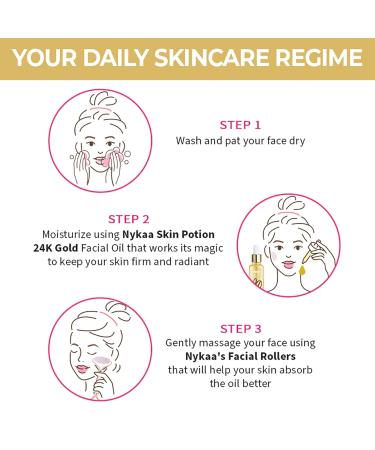 YOUR DAILY SKINCARE REGIME

STEP 1
Wash and pat your face dry

STEP 2
Moisturize using Nykaa Skin Potion 24K Gold Facial Oil that works its magic to keep your skin firm and radiant

STEP 3
Gently massage your face using Nykaa's Facial Rollers that will help your skin absorb the oil better