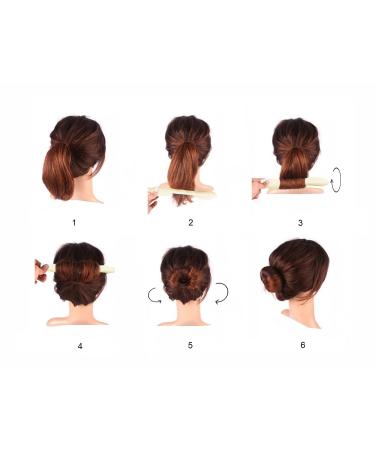 1

2

3

4

5

6