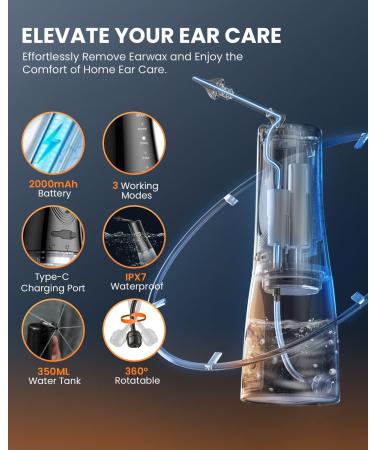 ELEVATE YOUR EAR CARE

Effortlessly Remove Earwax and Enjoy the Comfort of Home Ear Care.

2000mAh
Battery

3 Working
Modes

Type-C
Charging Port

IPX7
Waterproof

350ML
Water Tank

360°
Rotatable