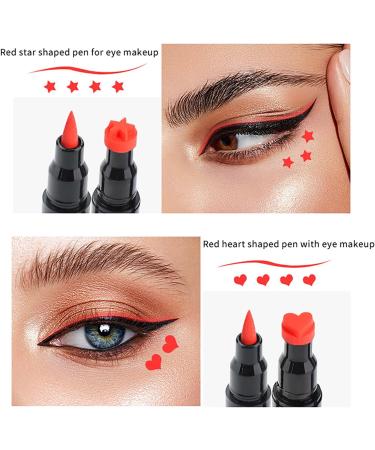 Red star shaped pen for eye makeup

Red heart shaped pen with eye makeup