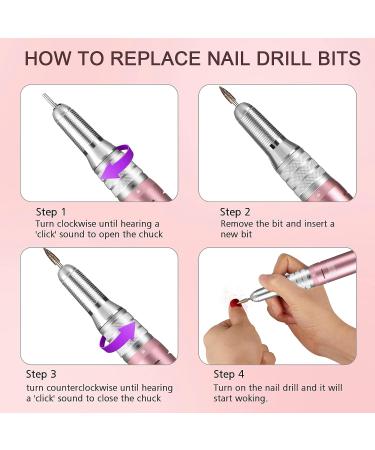 HOW TO REPLACE NAIL DRILL BITS

Step 1
Turn clockwise until hearing a 'click' sound to open the chuck

Step 2
Remove the bit and insert a new bit

Step 3
turn counterclockwise until hearing a 'click' sound to close the chuck

Step 4
Turn on the nail drill and it will start woking.