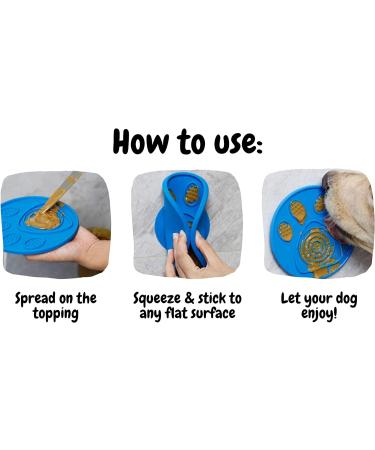 How to use:

Spread on the topping

Squeeze & stick to any flat surface

Let your dog enjoy!