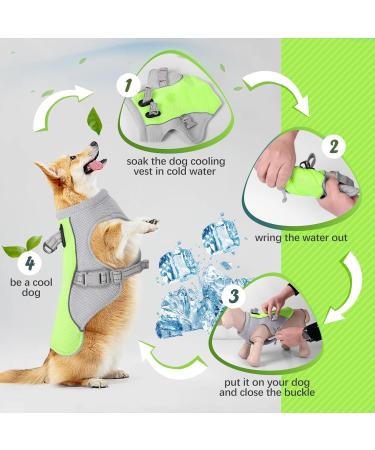 1

soak the dog cooling vest in cold water

2

wring the water out

3

put it on your dog and close the buckle

4

be a cool dog