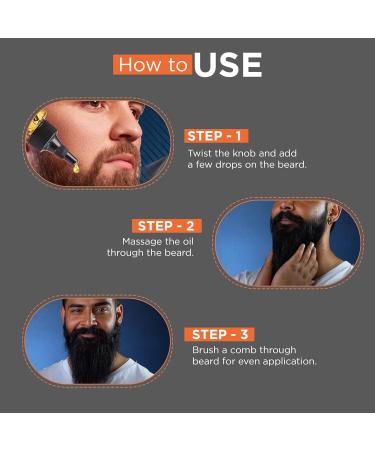 How to USE

STEP - 1
Twist the knob and add a few drops on the beard.

STEP - 2
Massage the oil through the beard.

STEP - 3
Brush a comb through beard for even application.