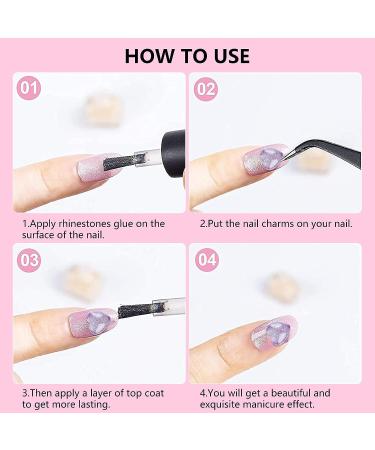 HOW TO USE

01

1.Apply rhinestones glue on the surface of the nail.

02

2.Put the nail charms on your nail.

03

3.Then apply a layer of top coat to get more lasting.

04

4.You will get a beautiful and exquisite manicure effect.