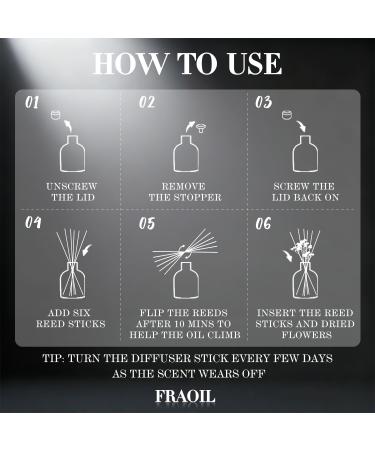 HOW TO USE

01
UNSCREW THE LID

02
REMOVE THE STOPPER

03
SCREW THE LID BACK ON

04
ADD SIX REED STICKS

05
FLIP THE REEDS AFTER 10 MINS TO HELP THE OIL CLIMB

06
INSERT THE REED STICKS AND DRIED FLOWERS

TIP: TURN THE DIFFUSER STICK EVERY FEW DAYS AS THE SCENT WEARS OFF

FRAOIL