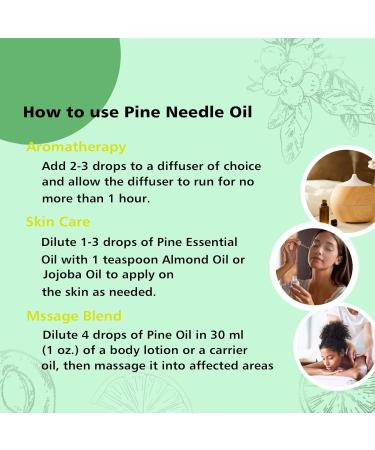 How to use Pine Needle Oil

Aromatherapy

Add 2-3 drops to a diffuser of choice and allow the diffuser to run for no more than 1 hour.

Skin Care

Dilute 1-3 drops of Pine Essential Oil with 1 teaspoon Almond Oil or Jojoba Oil to apply on the skin as needed.

Mssage Blend

Dilute 4 drops of Pine Oil in 30 ml (1 oz.) of a body lotion or a carrier oil, then massage it into affected areas