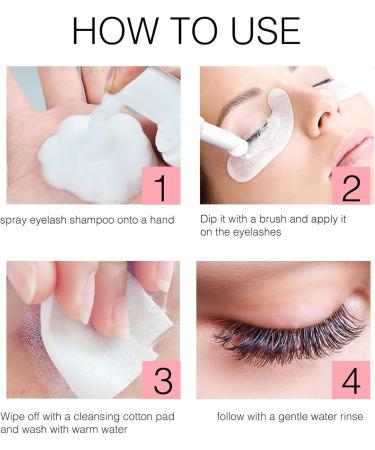 HOW TO USE

1

spray eyelash shampoo onto a hand

2

Dip it with a brush and apply it on the eyelashes

3

Wipe off with a cleansing cotton pad and wash with warm water

4

follow with a gentle water rinse