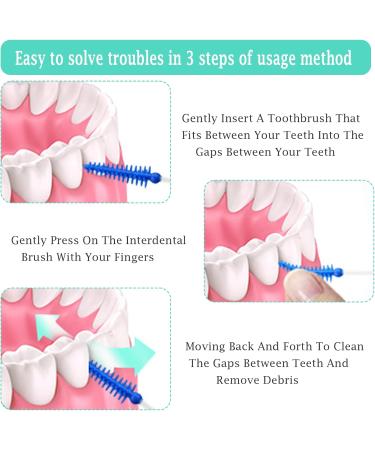 Easy to solve troubles in 3 steps of usage method

Gently Insert A Toothbrush That Fits Between Your Teeth Into The Gaps Between Your Teeth

Gently Press On The Interdental Brush With Your Fingers

Moving Back And Forth To Clean The Gaps Between Teeth And Remove Debris