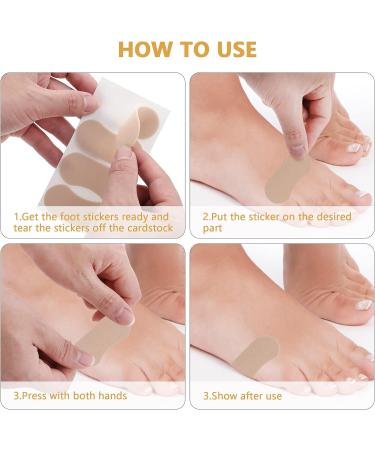 HOW TO USE

1.Get the foot stickers ready and tear the stickers off the cardstock

2.Put the sticker on the desired part

3.Press with both hands

3.Show after use