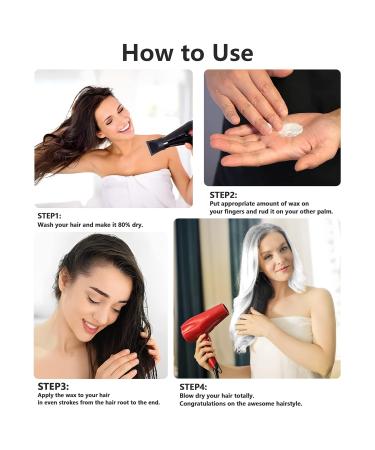 How to Use

STEP1:
Wash your hair and make it 80% dry.

STEP2:
Put appropriate amount of wax on your fingers and rud it on your other palm.

STEP3:
Apply the wax to your hair in even strokes from the hair root to the end.

STEP4:
Blow dry your hair totally. Congratulations on the awesome hairstyle.